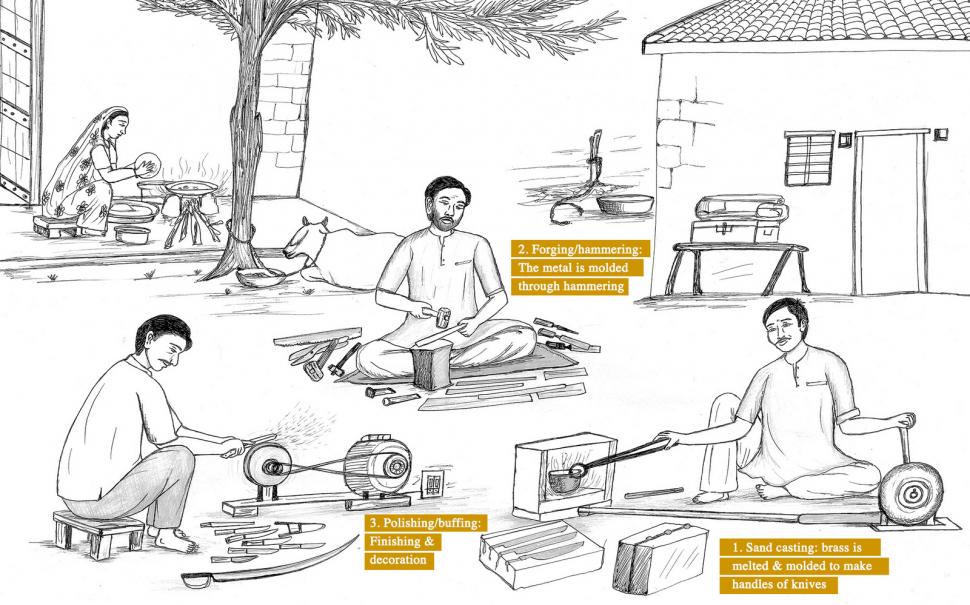 2. Forging/hammering: The metal is molded through hammering

3. Polishing/buffing: Finishing & decoration

1. Sand casting: brass is melted & molded to make handles of knives