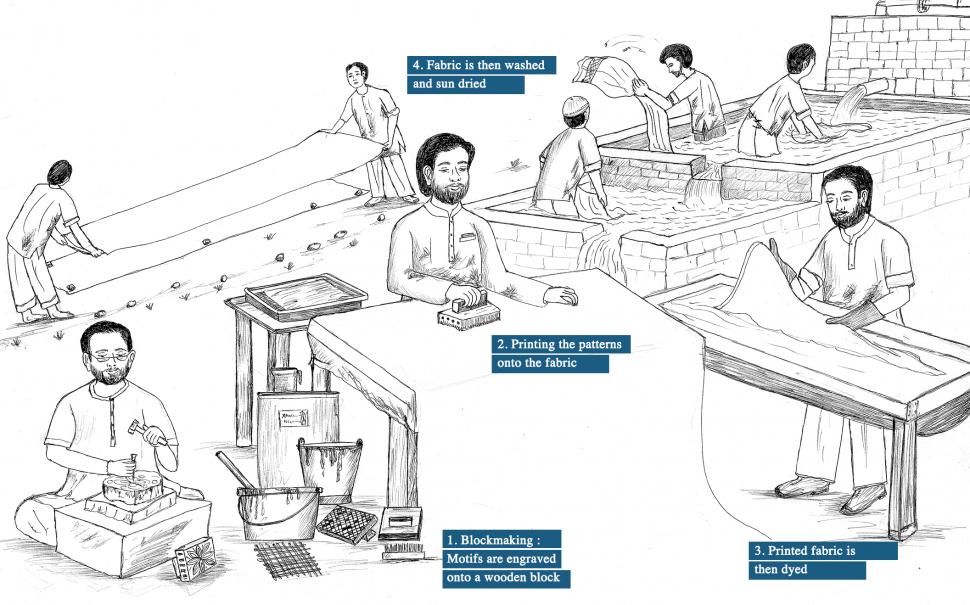 4. Fabric is then washed and sun dried

2. Printing the patterns onto the fabric

1. Blockmaking : Motifs are engraved onto a wooden block

3. Printed fabric is then dyed